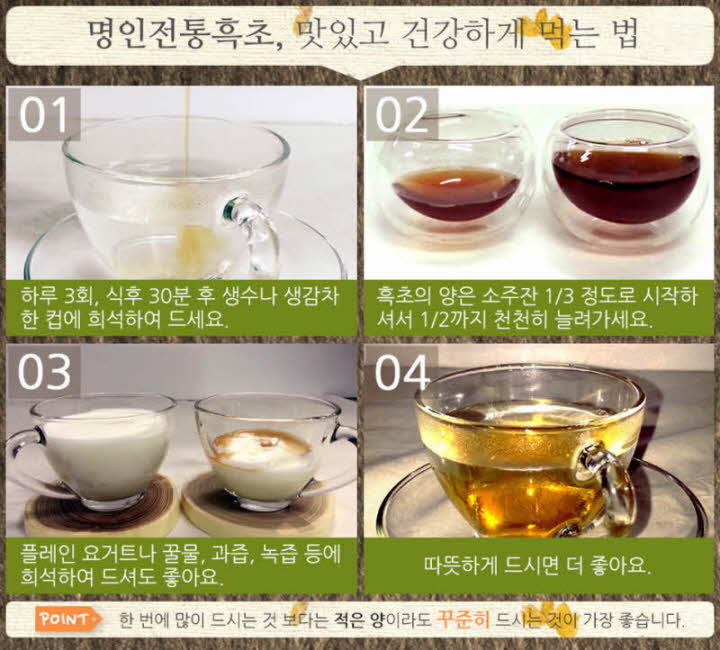 명인전통흑초, 맛있고 건강하게 먹는 법

01
하루 3회, 식후 30분 후 생수나 생감차 한 컵에 희석하여 드세요.

02
흑초의 양은 소주잔 1/3 정도로 시작하셔서 1/2까지 천천히 늘려가세요.

03
플레인 요거트나 꿀물, 과즙, 녹즙 등에 희석하여 드셔도 좋아요.

04
따뜻하게 드시면 더 좋아요.

POINT 한 번에 많이 드시는 것 보다는 적은 양이라도 꾸준히 드시는 것이 가장 좋습니다.