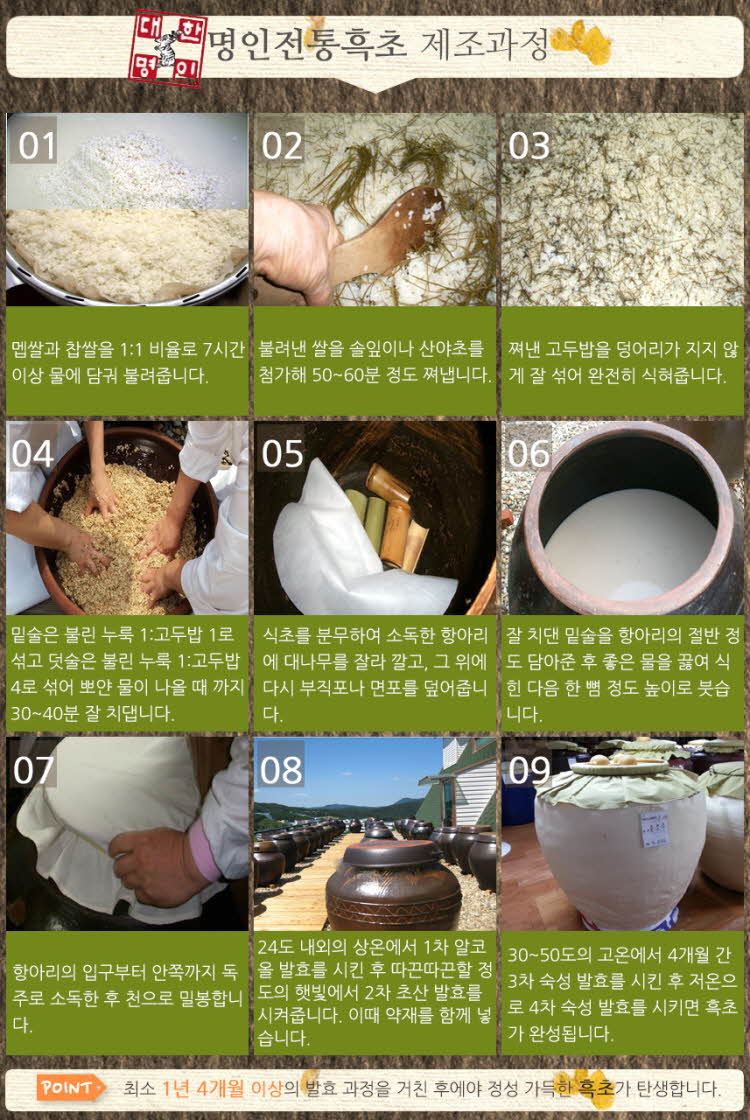 대한
명인

명인전통흑초 제조과정

01

멥쌀과 찹쌀을 1:1 비율로 7시간 이상 물에 담궈 불려줍니다.

02

불려낸 쌀을 솔잎이나 산야초를 첨가해 50~60분 정도 쪄냅니다.

03

쪄낸 고두밥을 덩어리가 지지 않게 잘 섞어 완전히 식혀줍니다.

04

밑술은 불린 누룩 1:고두밥 1로 섞고 덧술은 불린 누룩 1:고두밥 4로 섞어 뽀얀 물이 나올 때 까지 30~40분 잘 치댑니다.

05

식초를 분무하여 소독한 항아리에 대나무를 잘라 깔고, 그 위에 다시 부직포나 면포를 덮어줍니다.

06

잘 치댄 밑술을 항아리의 절반 정도 담아준 후 좋은 물을 끓여 식힌 다음 한 뼘 정도 높이로 붓습니다.

07

항아리의 입구부터 안쪽까지 독주로 소독한 후 천으로 밀봉합니다.

08

24도 내외의 상온에서 1차 알코올 발효를 시킨 후 따끈따끈할 정도의 햇빛에서 2차 초산 발효를 시켜줍니다. 이때 약재를 함께 넣습니다.

09

30~50도의 고온에서 4개월 간 3차 숙성 발효를 시킨 후 저온으로 4차 숙성 발효를 시키면 흑초가 완성됩니다.

POINT 최소 1년 4개월 이상의 발효 과정을 거친 후에야 정성 가득한 흑초가 탄생합니다.